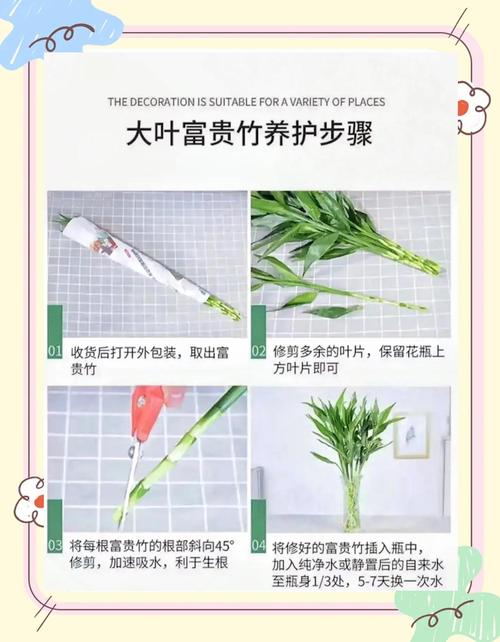 THE DECORATION IS SUITABLE FOR A VARIETY OF PLACES

大叶富贵竹养护步骤

01 收货后打开外包装，取出富贵竹

02 修剪多余的叶片，保留花瓶上方叶片即可

03 将每根富贵竹的根部斜向45°修剪，加速吸水，利于生根

04 将修好的富贵竹插入瓶中，加入纯净水或静置后的自来水至瓶身1/3处，5-7天换一次水