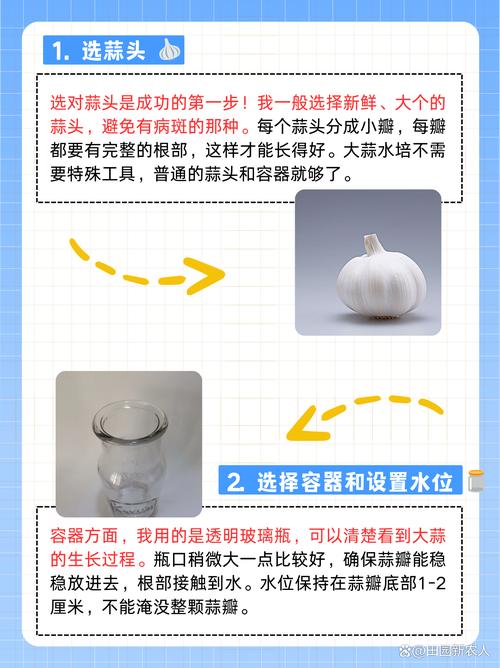 1. 选蒜头

选对蒜头是成功的第一步！我一般选择新鲜、大个的蒜头，避免有病斑的那种。每个蒜头分成小瓣，每瓣都要有完整的根部，这样才能长得好。大蒜水培不需要特殊工具，普通的蒜头和容器就够了。

2. 选择容器和设置水位

容器方面，我用的是透明玻璃瓶，可以清楚看到大蒜的生长过程。瓶口稍微大一点比较好，确保蒜瓣能稳稳放进去，根部接触到水。水位保持在蒜瓣底部1-2厘米，不能淹没整颗蒜瓣。

@田园新农人